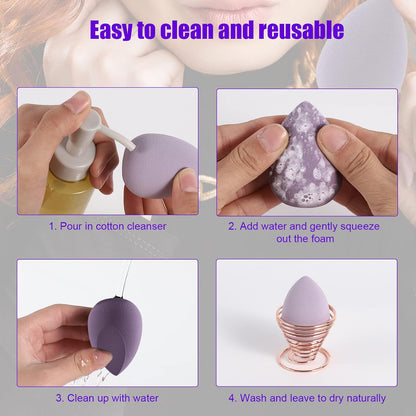 Easy to clean and reusable

1. Pour in cotton cleanser

2. Add water and gently squeeze out the foam

3. Clean up with water

4. Wash and leave to dry naturally